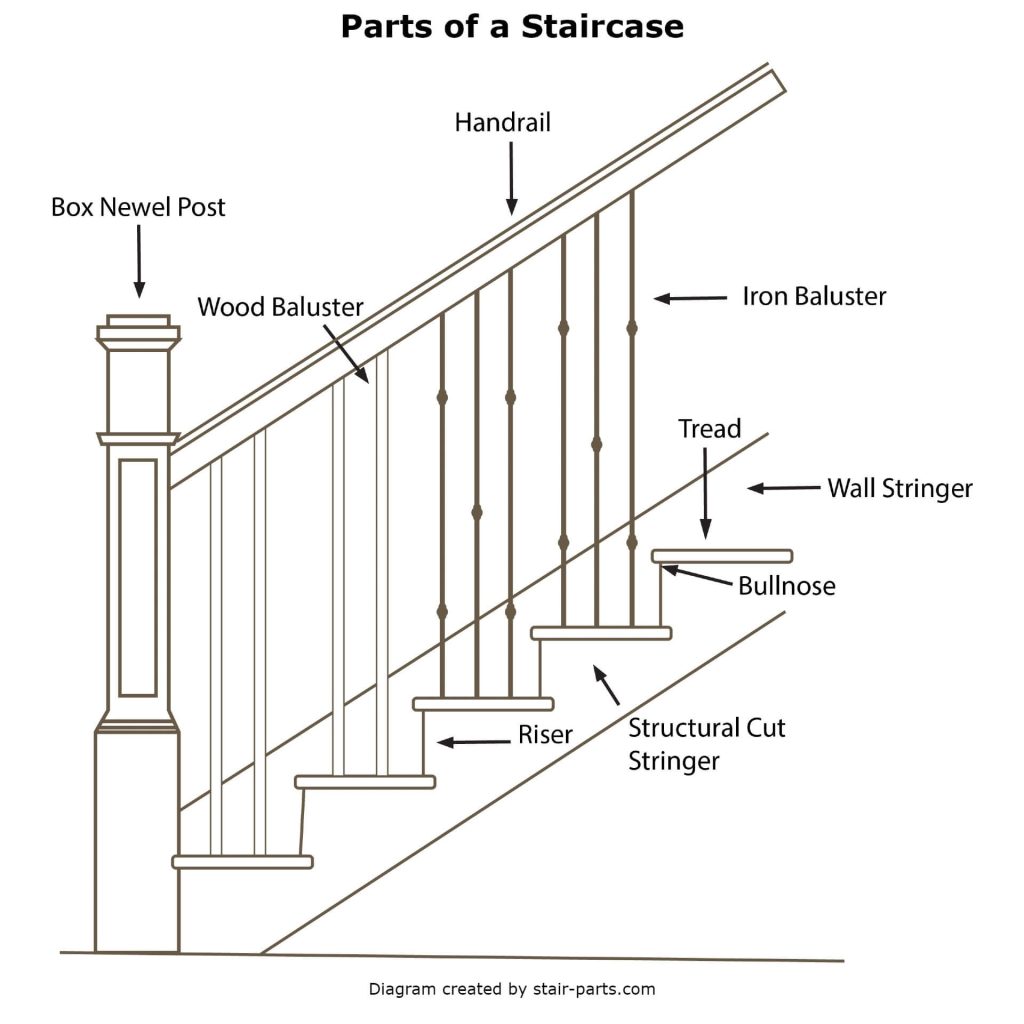 Parts of a Staircase

Handrail

Box Newel Post

Wood Baluster

Iron Baluster

Tread

Wall Stringer

Bullnose

Riser

Structural Cut Stringer

Diagram created by stair-parts.com